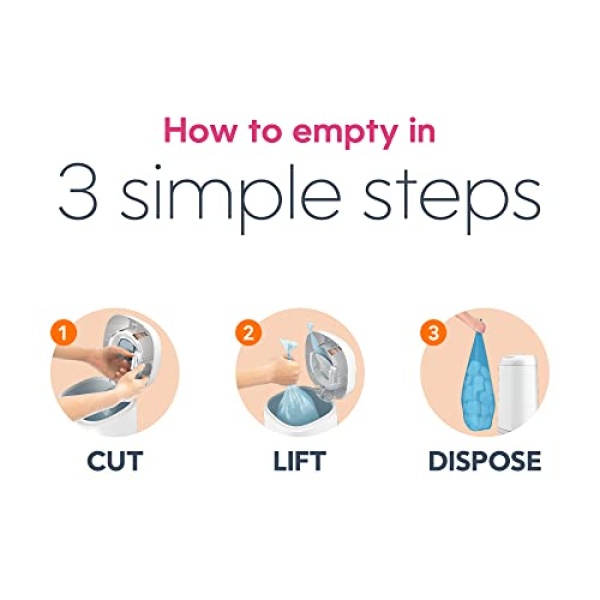 How to empty in
3 simple steps

1
CUT

2
LIFT

3
DISPOSE